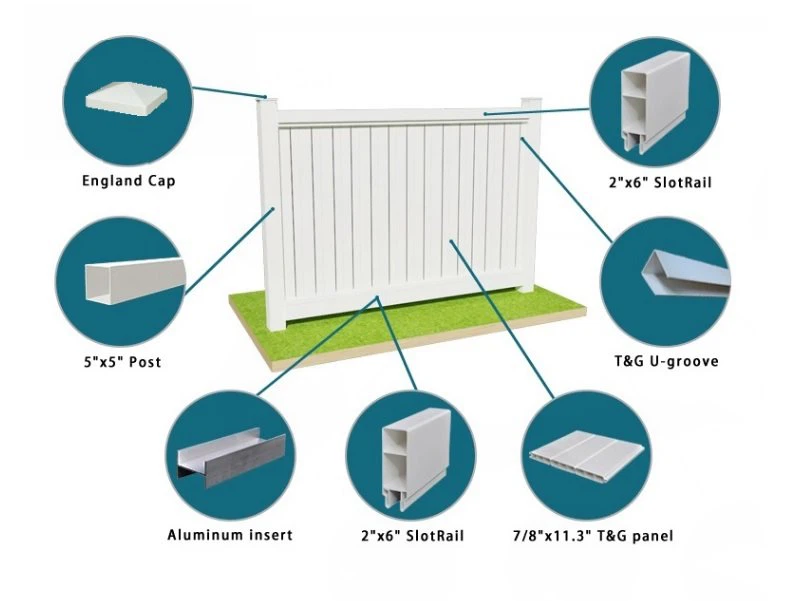 England Cap

2"x6" SlotRail

5"x5" Post

T&G U-groove

Aluminum insert

2"x6" SlotRail

7/8"x11.3" T&G panel